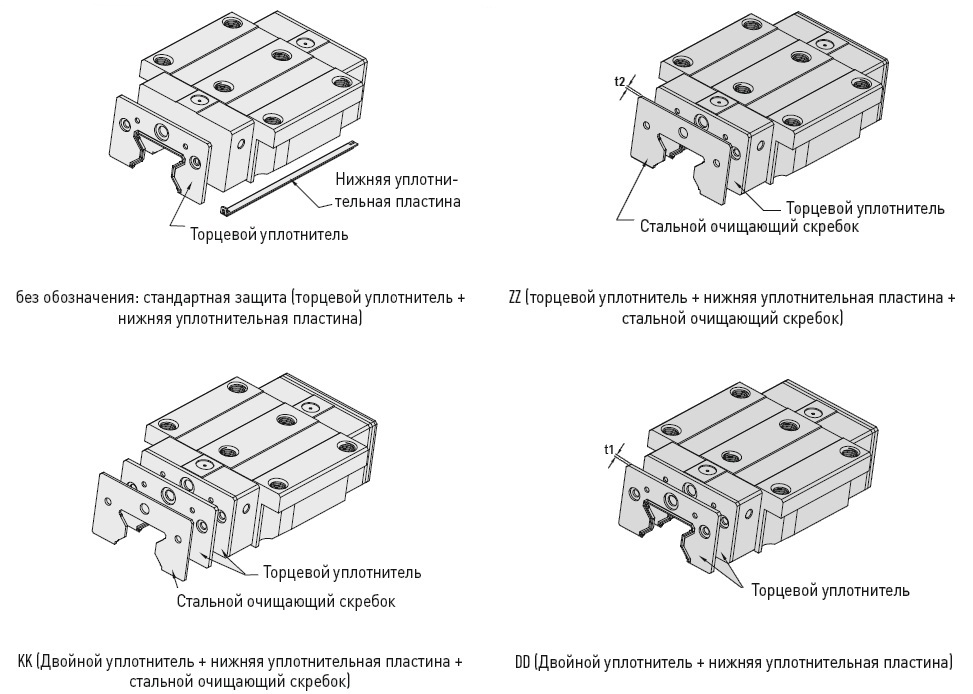 Нижняя уплотнительная пластина

Торцевой уплотнитель

без обозначения: стандартная защита (торцевой уплотнитель + нижняя уплотнительная пластина)

t2

Торцевой уплотнитель

Стальной очищающий скребок

ZZ (торцевой уплотнитель + нижняя уплотнительная пластина + стальной очищающий скребок)

Торцевой уплотнитель

Стальной очищающий скребок

KK (Двойной уплотнитель + нижняя уплотнительная пластина + стальной очищающий скребок)

t1

Торцевой уплотнитель

DD (Двойной уплотнитель + нижняя уплотнительная пластина)